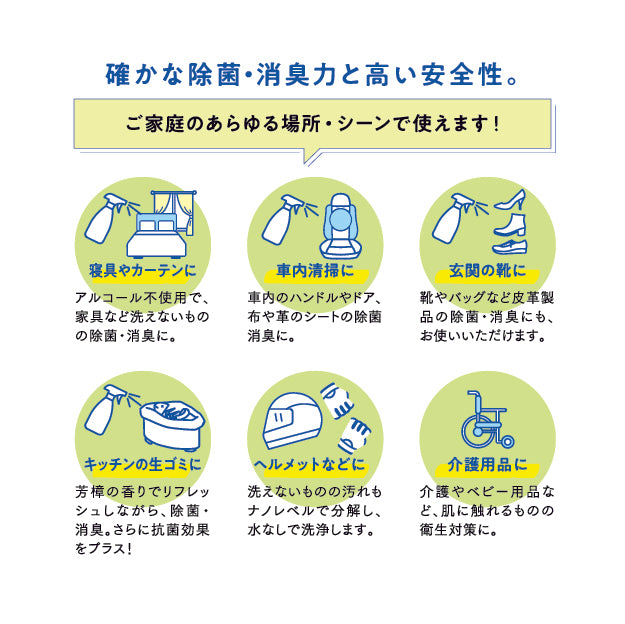 確かな除菌・消臭力と高い安全性。

ご家庭のあらゆる場所・シーンで使えます！

寝具やカーテンに

アルコール不使用で、家具など洗えないものの除菌・消臭に。

車内清掃に

車内のハンドルやドア、布や革のシートの除菌消臭に。

玄関の靴に

靴やバッグなど皮革製品の除菌・消臭にも、お使いいただけます。

キッチンの生ゴミに

芳樟の香りでリフレッシュしながら、除菌・消臭。さらに抗菌効果をプラス！

ヘルメットなどに

洗えないものの汚れもナノレベルで分解し、水なしで洗浄します。

介護用品に

介護やベビー用品など、肌に触れるものの衛生対策に。