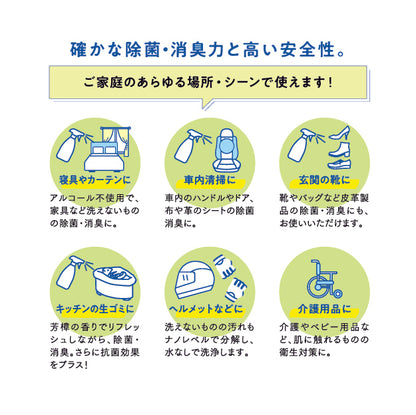 確かな除菌・消臭力と高い安全性。

ご家庭のあらゆる場所・シーンで使えます！

寝具やカーテンに

アルコール不使用で、家具など洗えないものの除菌・消臭に。

車内清掃に

車内のハンドルやドア、布や革のシートの除菌消臭に。

玄関の靴に

靴やバッグなど皮革製品の除菌・消臭にも、お使いいただけます。

キッチンの生ゴミに

芳樟の香りでリフレッシュしながら、除菌・消臭。さらに抗菌効果をプラス！

ヘルメットなどに

洗えないものの汚れもナノレベルで分解し、水なしで洗浄します。

介護用品に

介護やベビー用品など、肌に触れるものの衛生対策に。